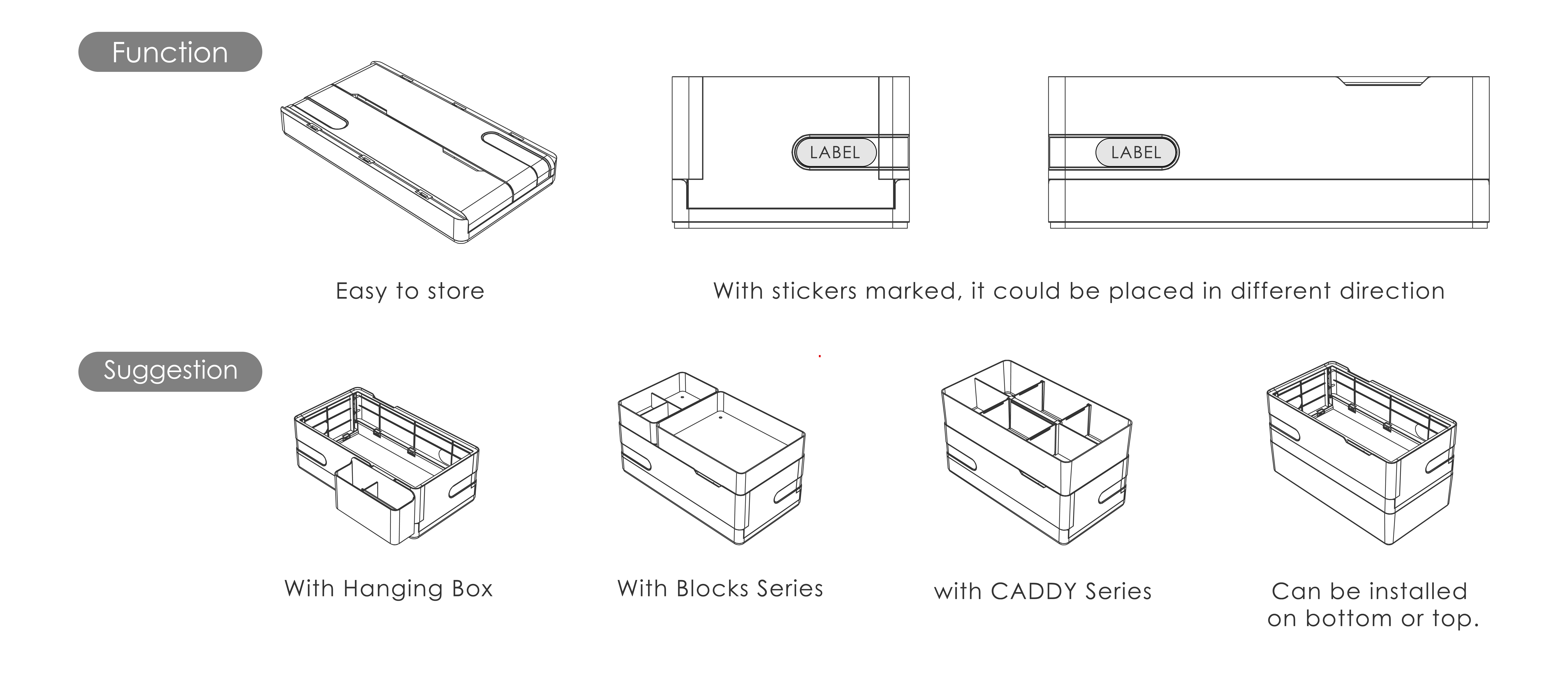 Function

LABEL

LABEL

Easy to store

With stickers marked, it could be placed in different direction

Suggestion

With Hanging Box

With Blocks Series

with CADDY Series

Can be installed on bottom or top.